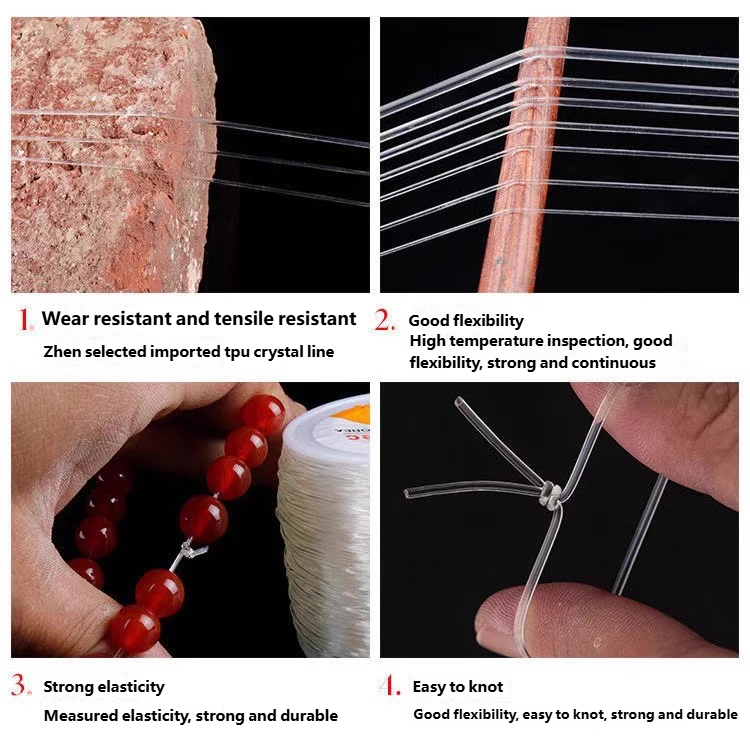 1. Wear resistant and tensile resistant
Zhen selected imported tpu crystal line

2. Good flexibility
High temperature inspection, good flexibility, strong and continuous

3. Strong elasticity
Measured elasticity, strong and durable

4. Easy to knot
Good flexibility, easy to knot, strong and durable